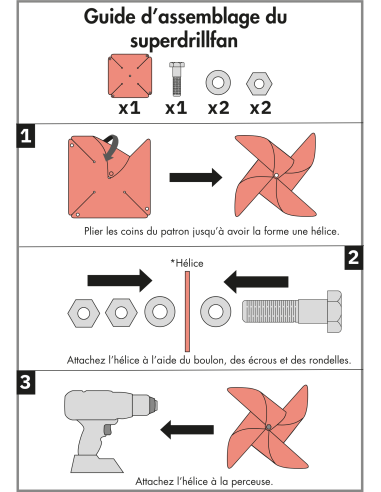 Guide d'assemblage du superdrillfan

x1 x1 x2 x2

1

Plier les coins du patron jusqu'à avoir la forme une hélice.

2

*Hélice

Attachez l'hélice à l'aide du boulon, des écrous et des rondelles.

3

Attachez l'hélice à la perceuse.