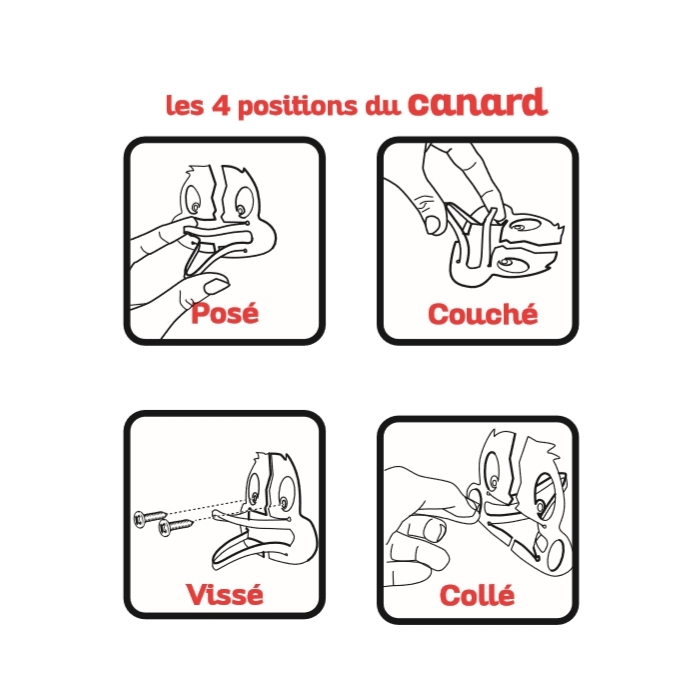 les 4 positions du canard

Posé

Couché

Vissé

Collé