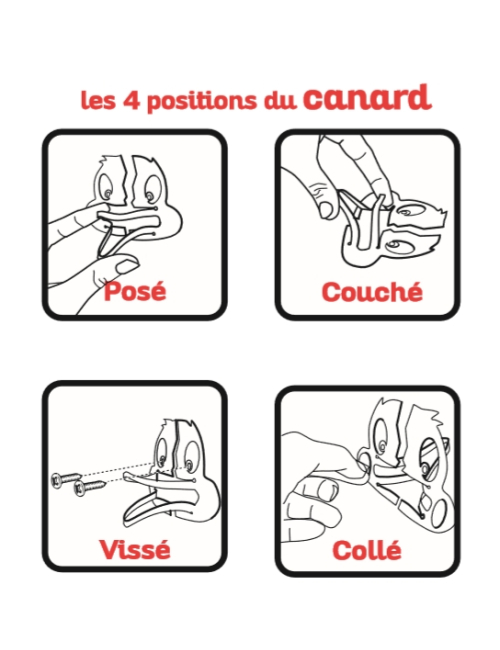 les 4 positions du canard

Posé

Couché

Vissé

Collé